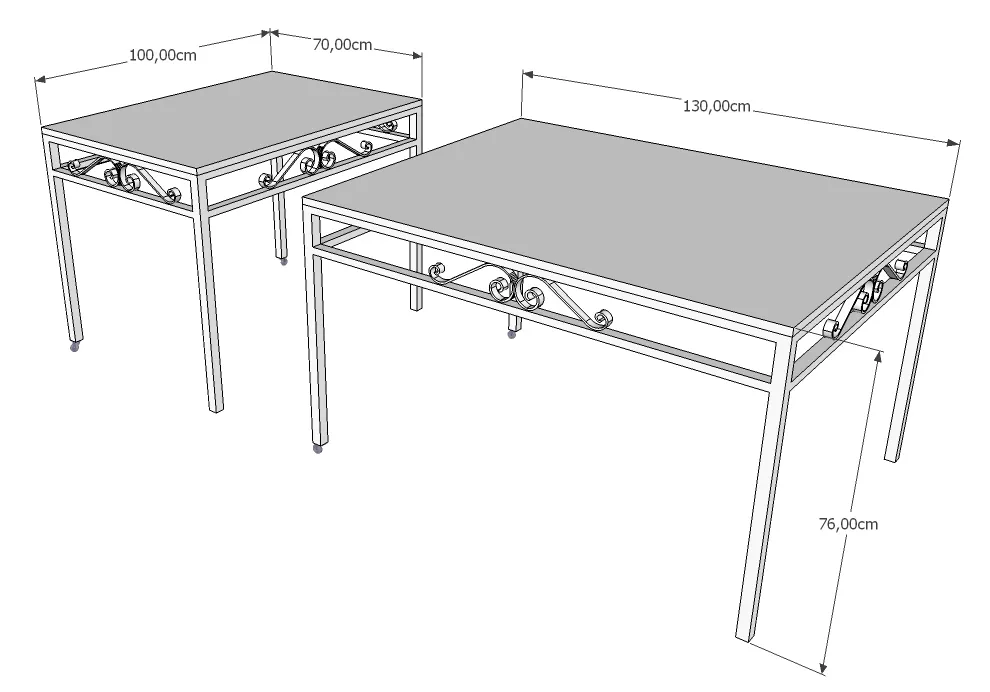 100,00cm
70,00cm
130,00cm
76,00cm